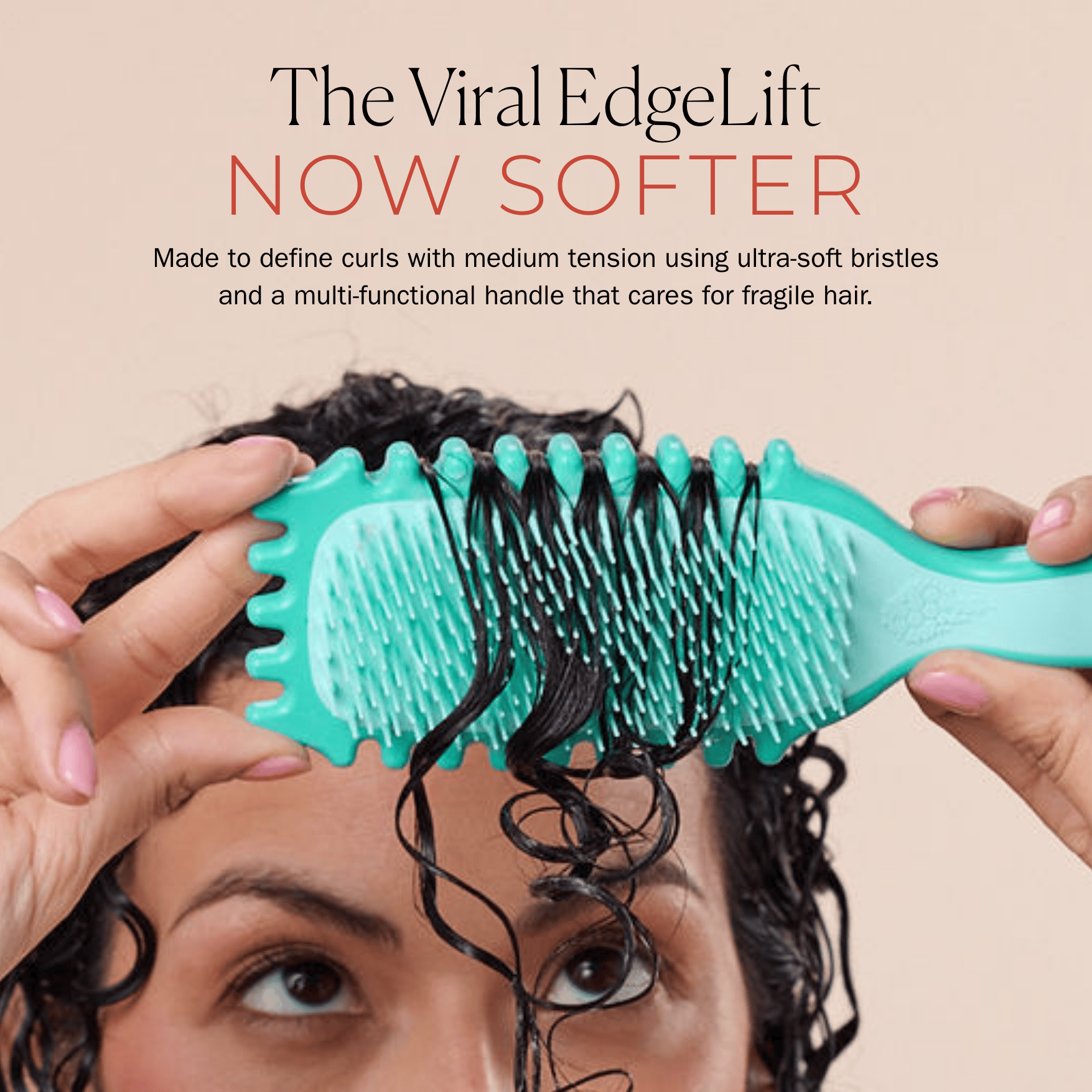 The Viral EdgeLift
NOW SOFTER

Made to define curls with medium tension using ultra-soft bristles and a multi-functional handle that cares for fragile hair.