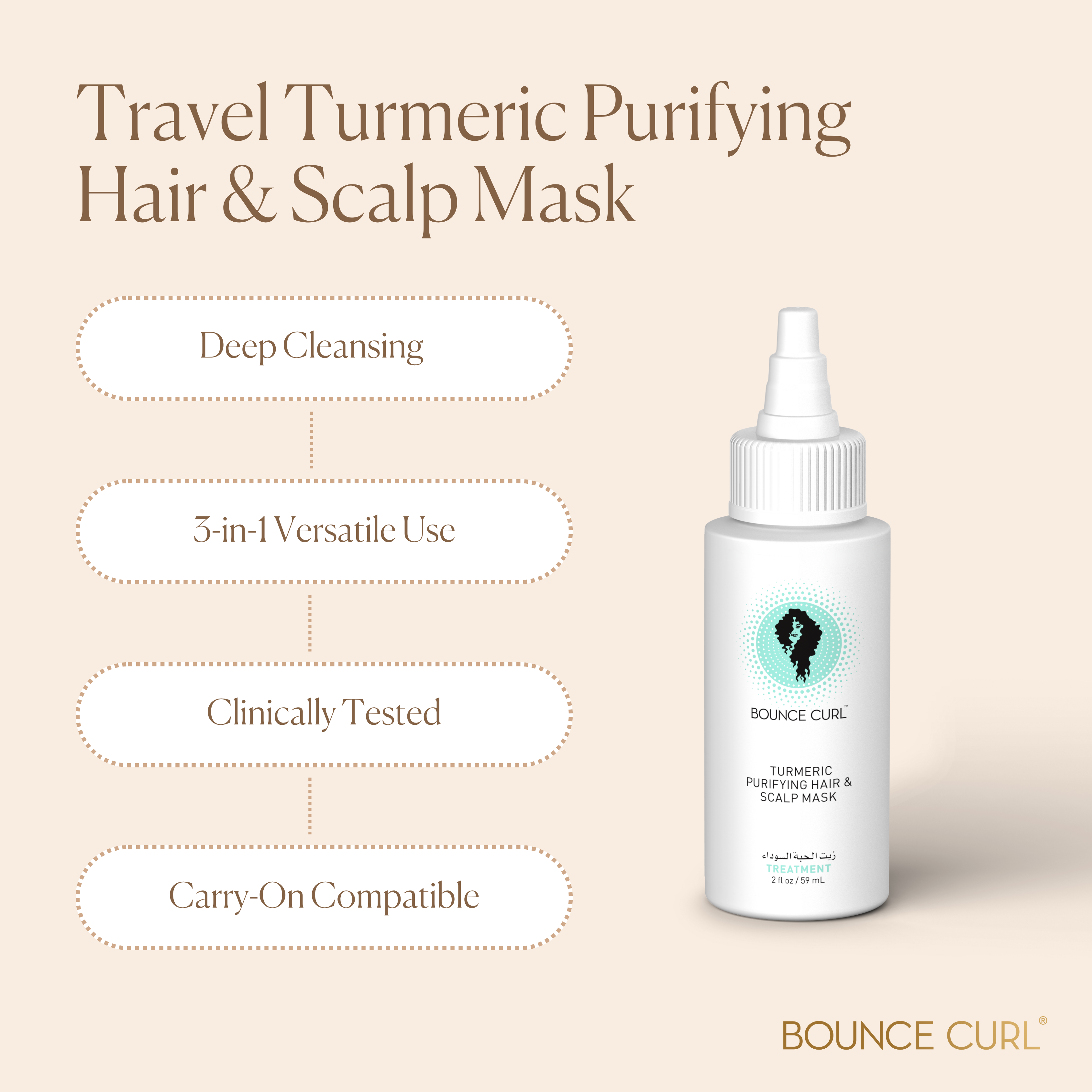 Travel Turmeric Purifying Hair & Scalp Mask

Deep Cleansing

3-in-1 Versatile Use

Clinically Tested

Carry-On Compatible

BOUNCE CURL™

TURMERIC PURIFYING HAIR & SCALP MASK

زيت الحبة السوداء
TREATMENT
2 fl oz / 59 mL

BOUNCE CURL®