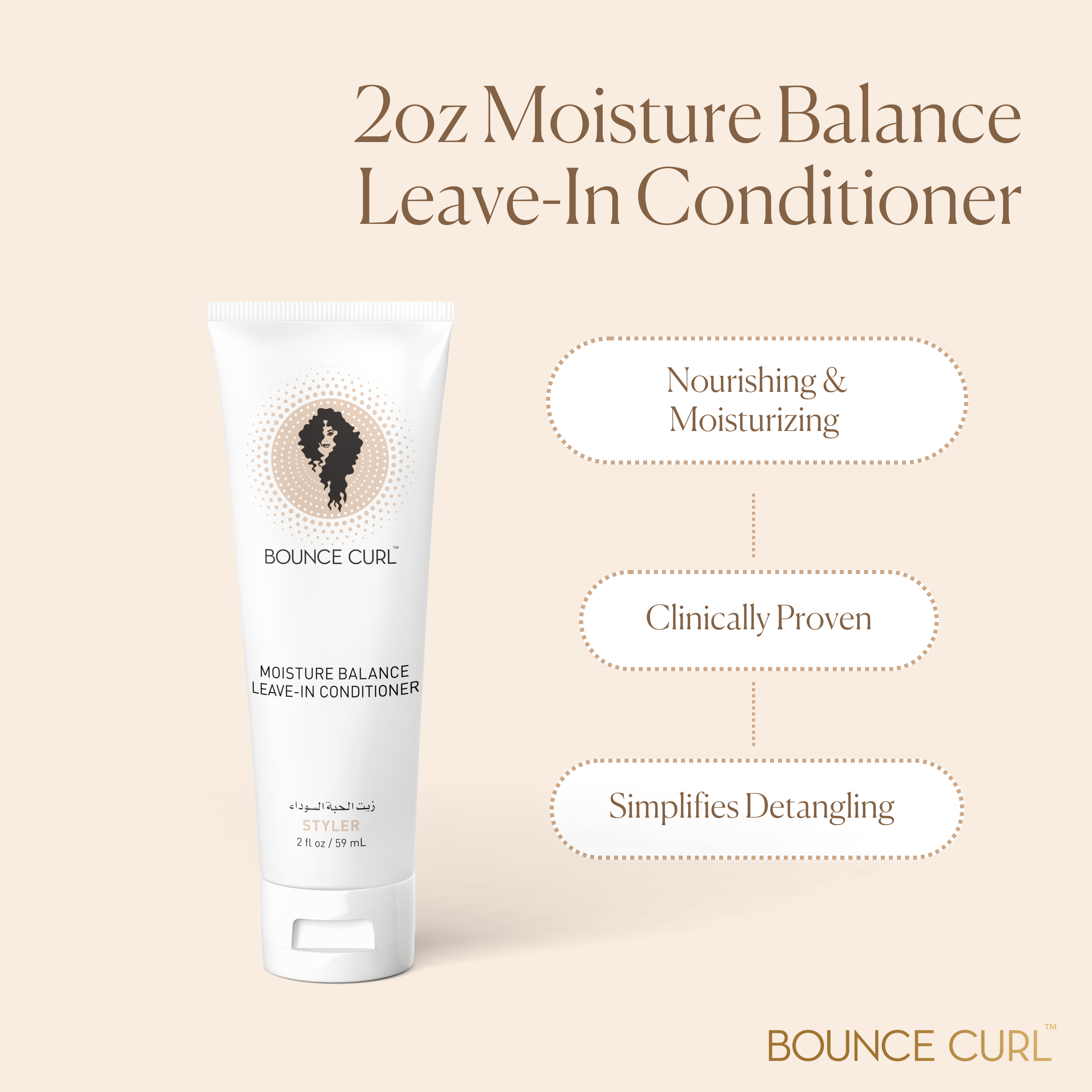 2oz Moisture Balance Leave-In Conditioner

BOUNCE CURL™

MOISTURE BALANCE LEAVE-IN CONDITIONER

زيت الحبة السوداء

STYLER

2 fl oz / 59 mL

Nourishing & Moisturizing

Clinically Proven

Simplifies Detangling

BOUNCE CURL™