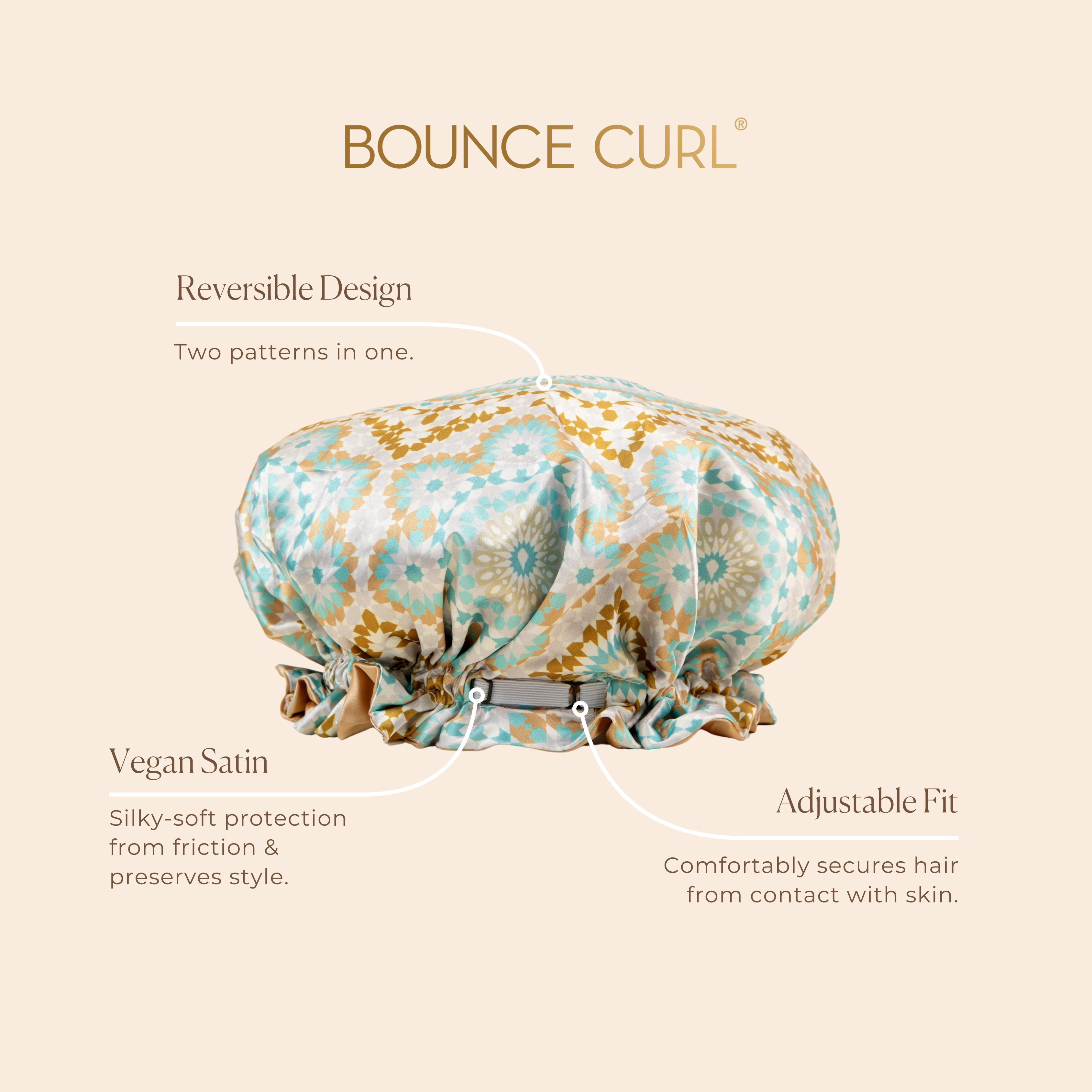 BOUNCE CURL®

Reversible Design

Two patterns in one.

Vegan Satin

Silky-soft protection from friction & preserves style.

Adjustable Fit

Comfortably secures hair from contact with skin.